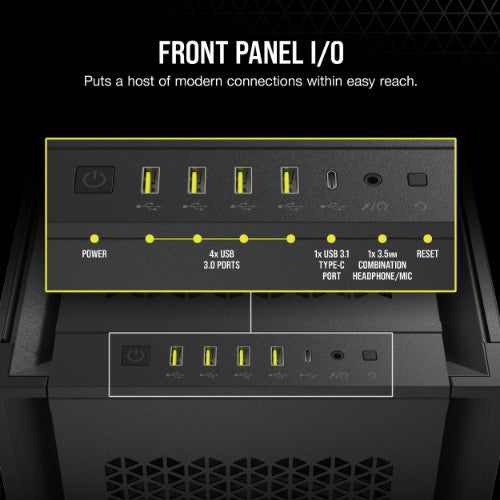 FRONT PANEL I/O

Puts a host of modern connections within easy reach.

POWER

4x USB 3.0 PORTS

1x USB 3.1 TYPE-C PORT

1x 3.5MM COMBINATION HEADPHONE/MIC

RESET