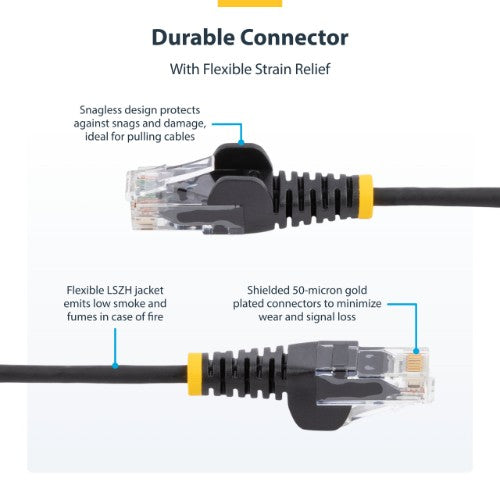 Durable Connector

With Flexible Strain Relief

Snagless design protects against snags and damage, ideal for pulling cables

Flexible LSZH jacket emits low smoke and fumes in case of fire

Shielded 50-micron gold plated connectors to minimize wear and signal loss